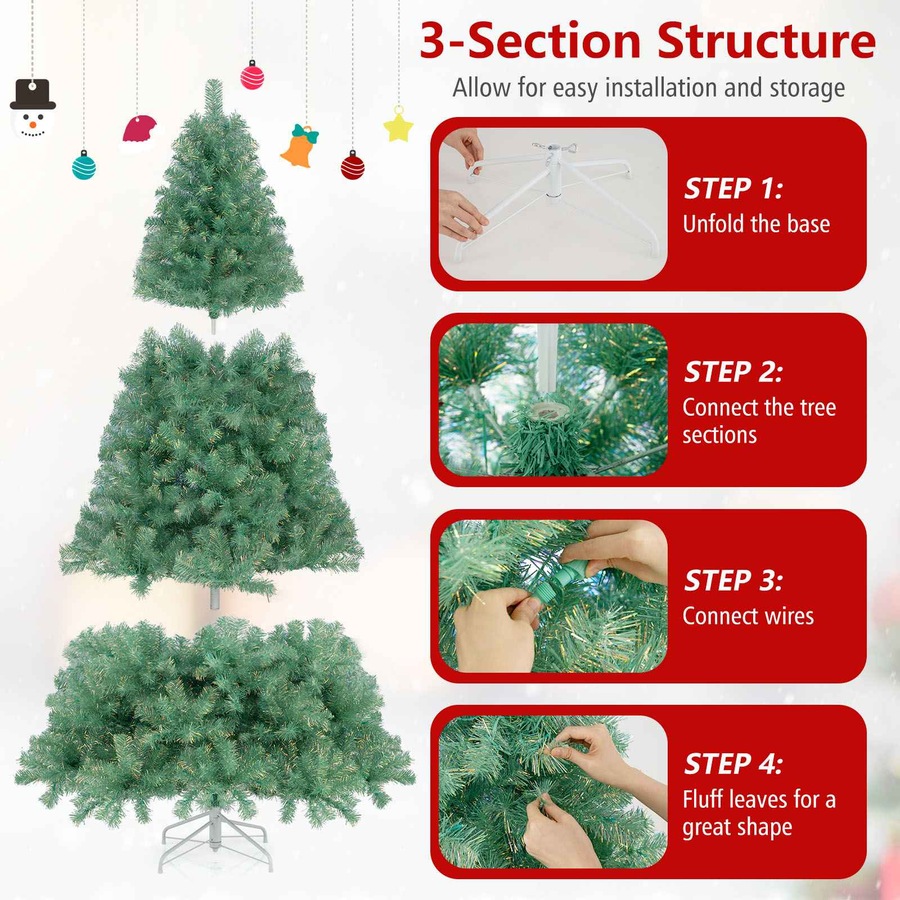 3-Section Structure

Allow for easy installation and storage

STEP 1:
Unfold the base

STEP 2:
Connect the tree sections

STEP 3:
Connect wires

STEP 4:
Fluff leaves for a great shape