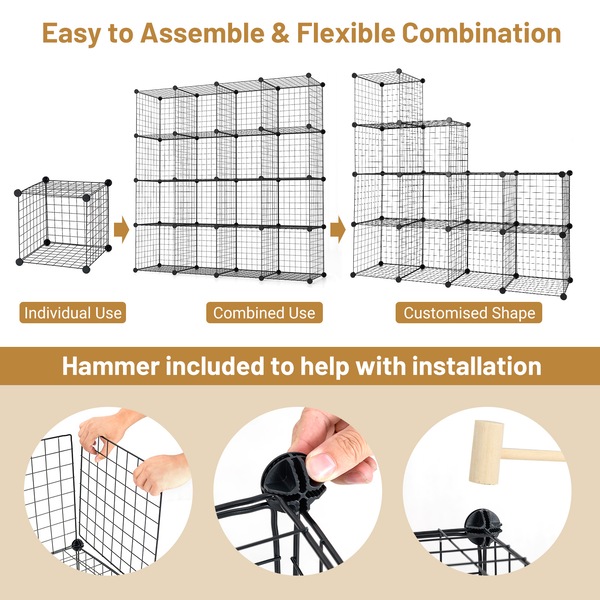 Easy to Assemble & Flexible Combination

Individual Use

Combined Use

Customised Shape

Hammer included to help with installation