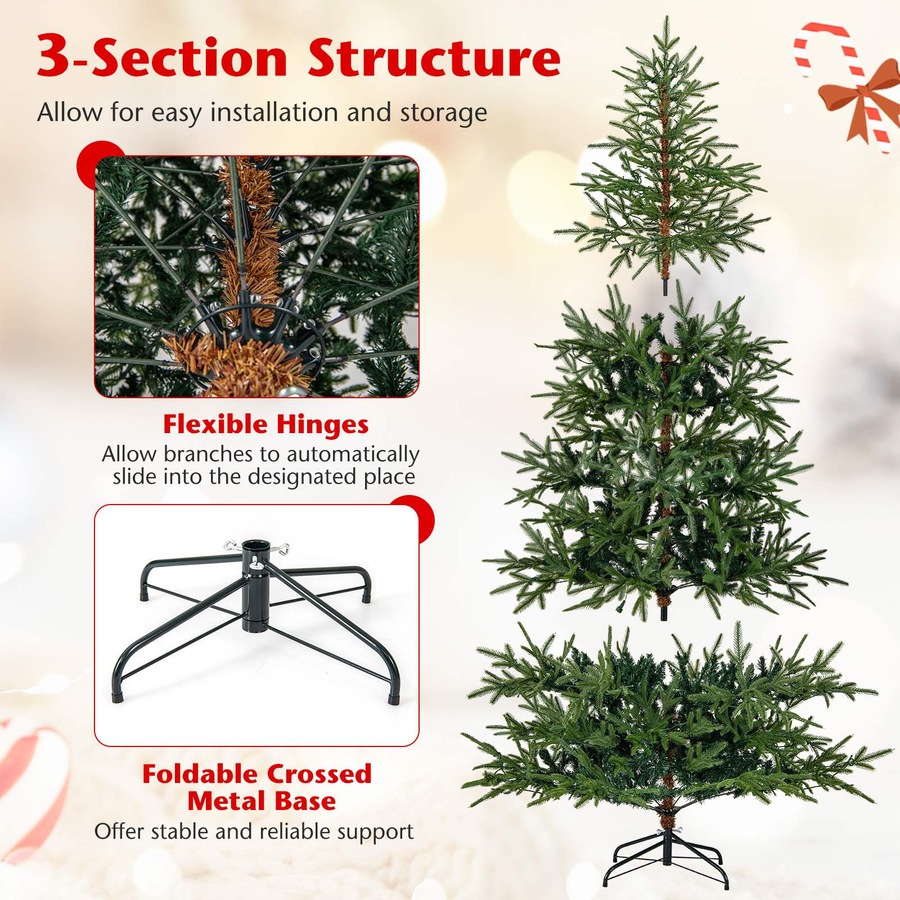 3-Section Structure

Allow for easy installation and storage

Flexible Hinges

Allow branches to automatically slide into the designated place

Foldable Crossed Metal Base

Offer stable and reliable support