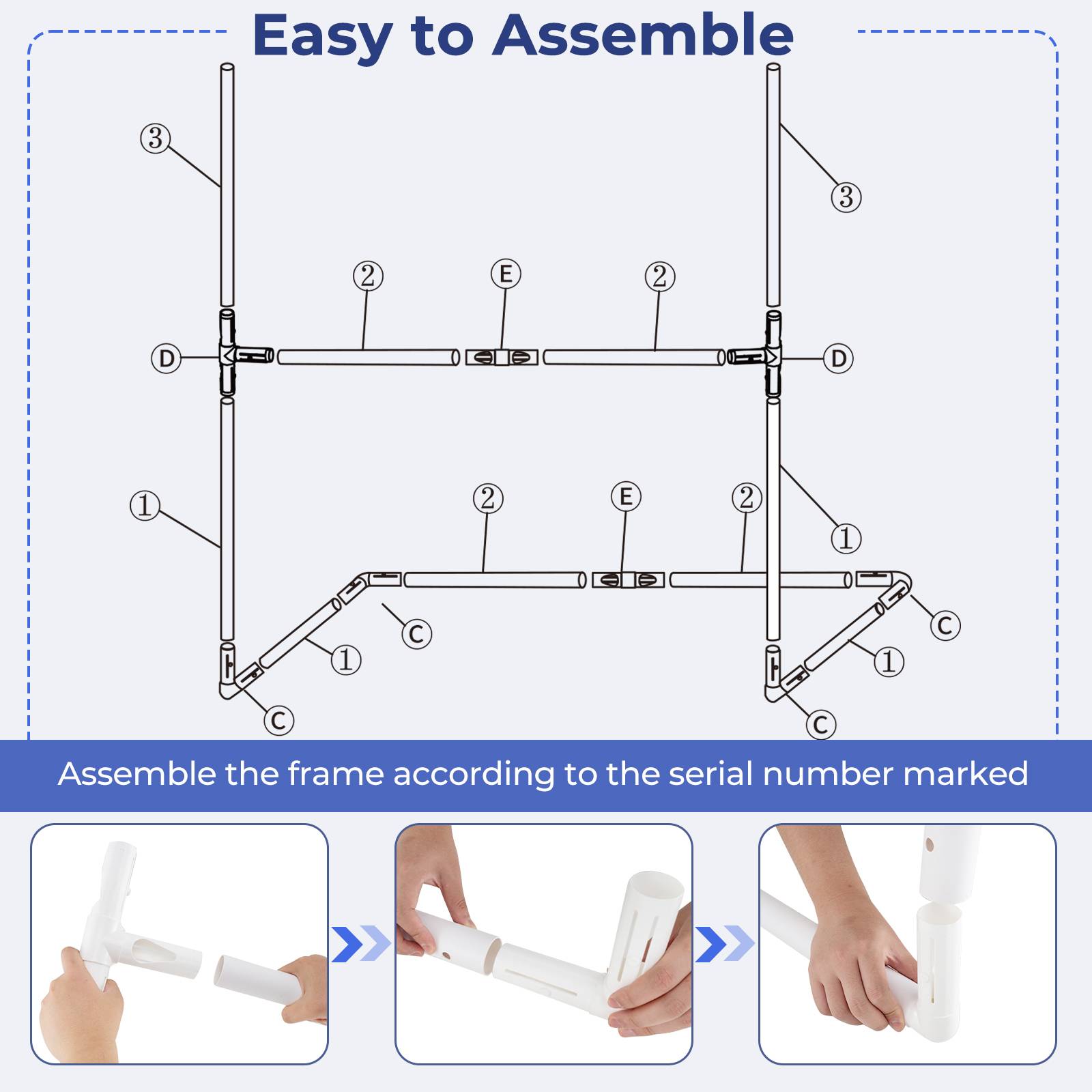 Easy to Assemble

③
③
②
E
②
D
D
①
②
E
②
①
C
①
C
①
C
C

Assemble the frame according to the serial number marked