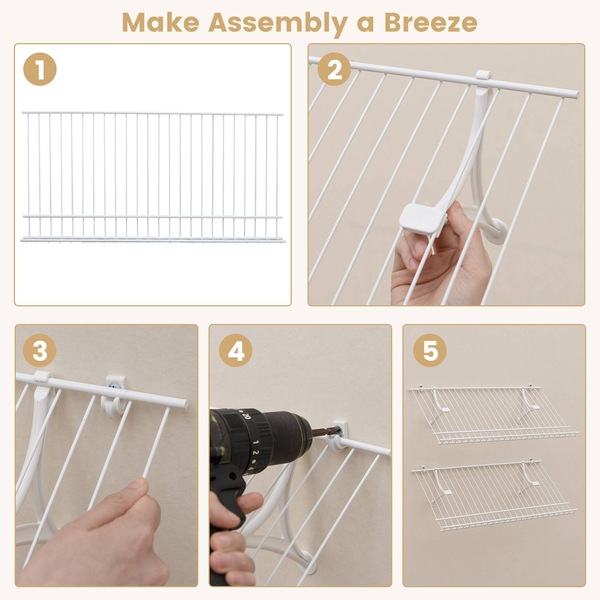 Make Assembly a Breeze

1

2

3

4

5