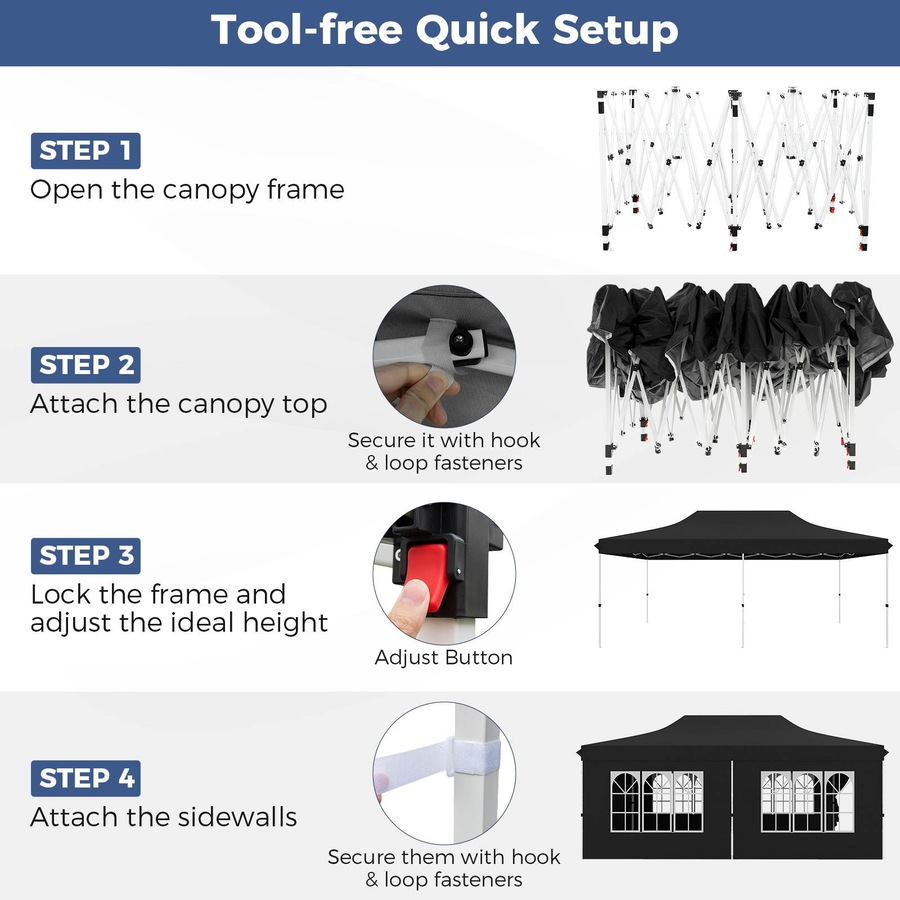 Tool-free Quick Setup

STEP 1
Open the canopy frame

STEP 2
Attach the canopy top

Secure it with hook & loop fasteners

STEP 3
Lock the frame and adjust the ideal height

Adjust Button

STEP 4
Attach the sidewalls

Secure them with hook & loop fasteners