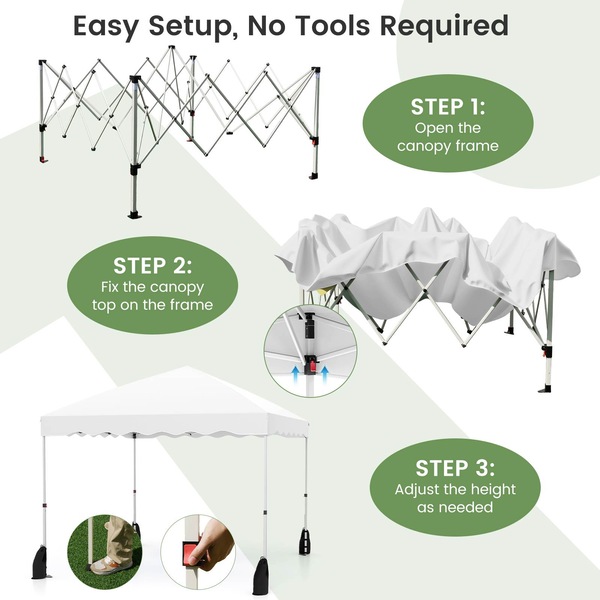 Easy Setup, No Tools Required

STEP 1:
Open the canopy frame

STEP 2:
Fix the canopy top on the frame

STEP 3:
Adjust the height as needed