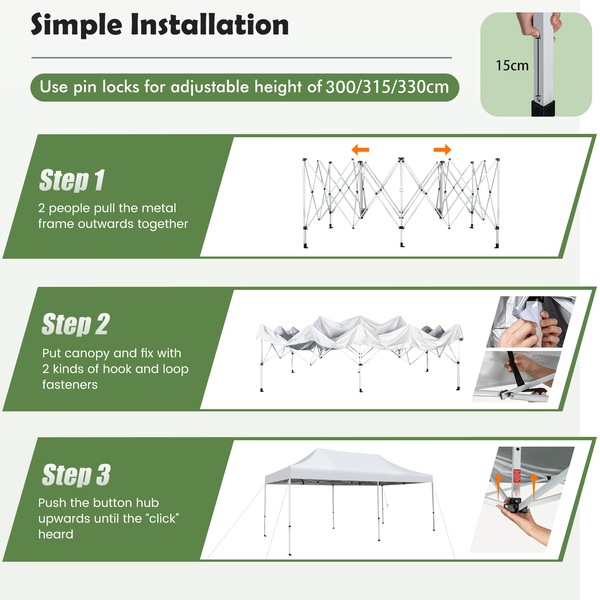 Simple Installation

Use pin locks for adjustable height of 300/315/330cm

15cm

Step 1
2 people pull the metal frame outwards together

Step 2
Put canopy and fix with 2 kinds of hook and loop fasteners

Step 3
Push the button hub upwards until the "click" heard