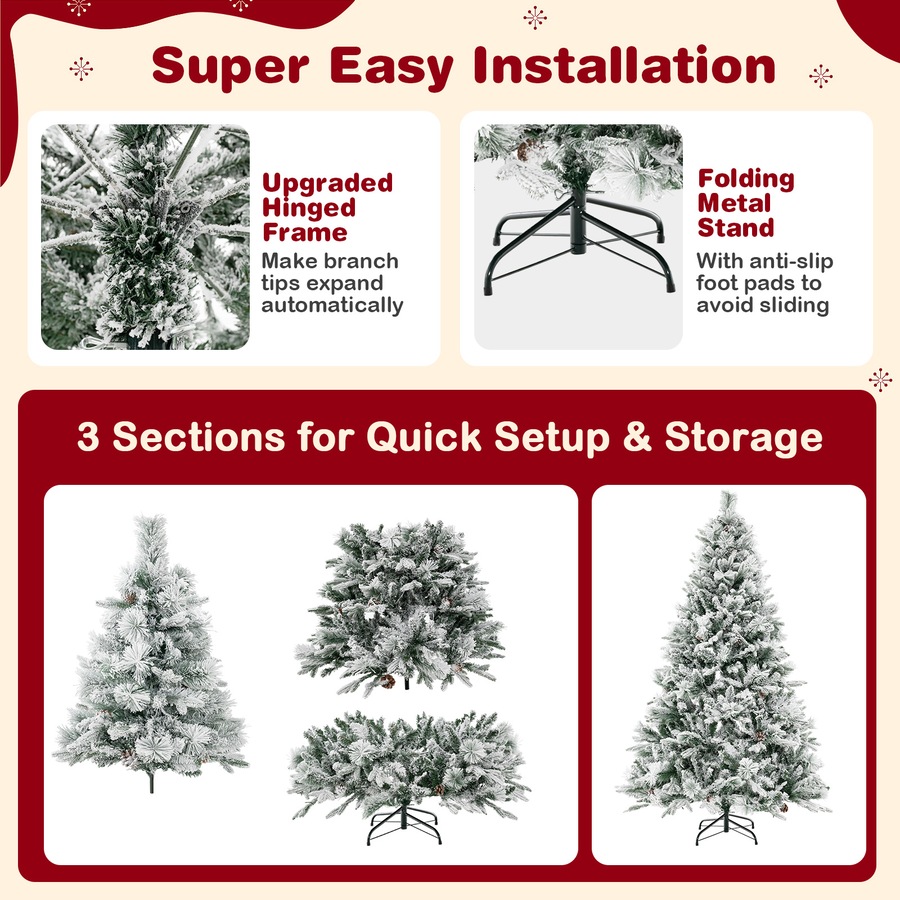 Super Easy Installation

Upgraded Hinged Frame
Make branch tips expand automatically

Folding Metal Stand
With anti-slip foot pads to avoid sliding

3 Sections for Quick Setup & Storage