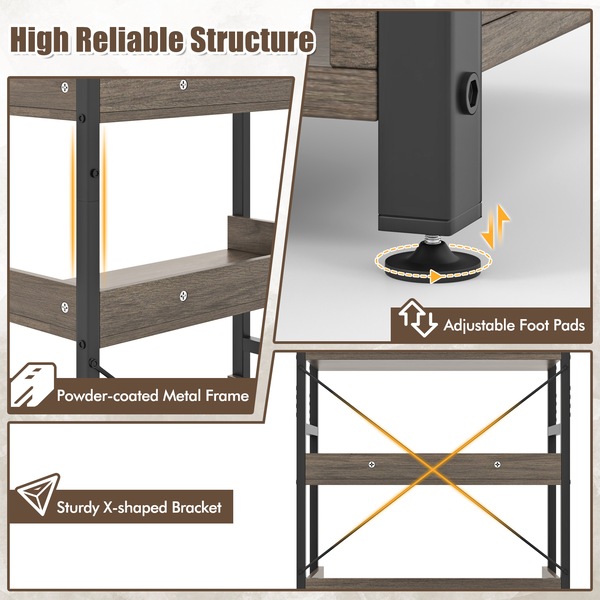 High Reliable Structure

Adjustable Foot Pads

Powder-coated Metal Frame

Sturdy X-shaped Bracket