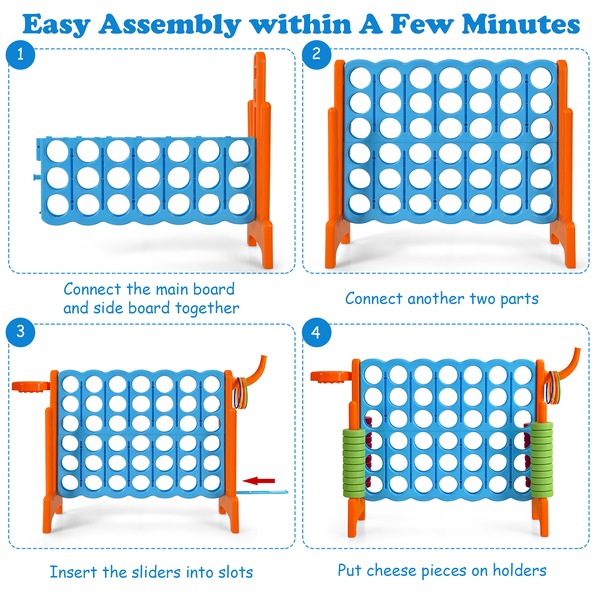 Easy Assembly within A Few Minutes

1

Connect the main board and side board together

2

Connect another two parts

3

Insert the sliders into slots

4

Put cheese pieces on holders