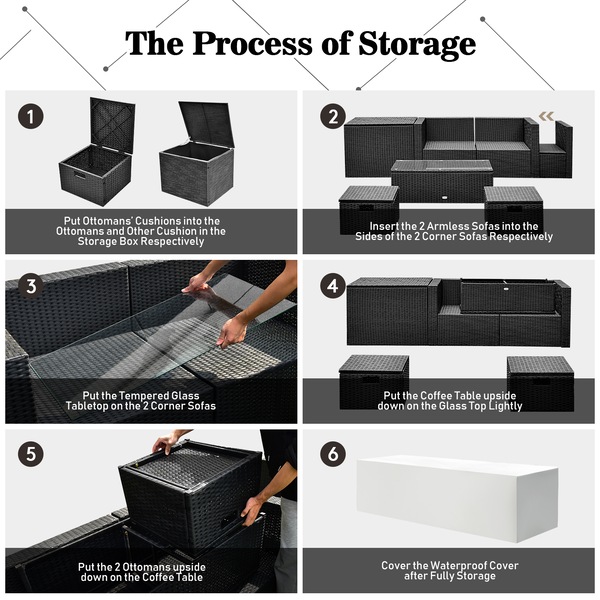 The Process of Storage

1

Put Ottomans' Cushions into the Ottomans and Other Cushion in the Storage Box Respectively

2

Insert the 2 Armless Sofas into the Sides of the 2 Corner Sofas Respectively

3

Put the Tempered Glass Tabletop on the 2 Corner Sofas

4

Put the Coffee Table upside down on the Glass Top Lightly

5

Put the 2 Ottomans upside down on the Coffee Table

6

Cover the Waterproof Cover after Fully Storage