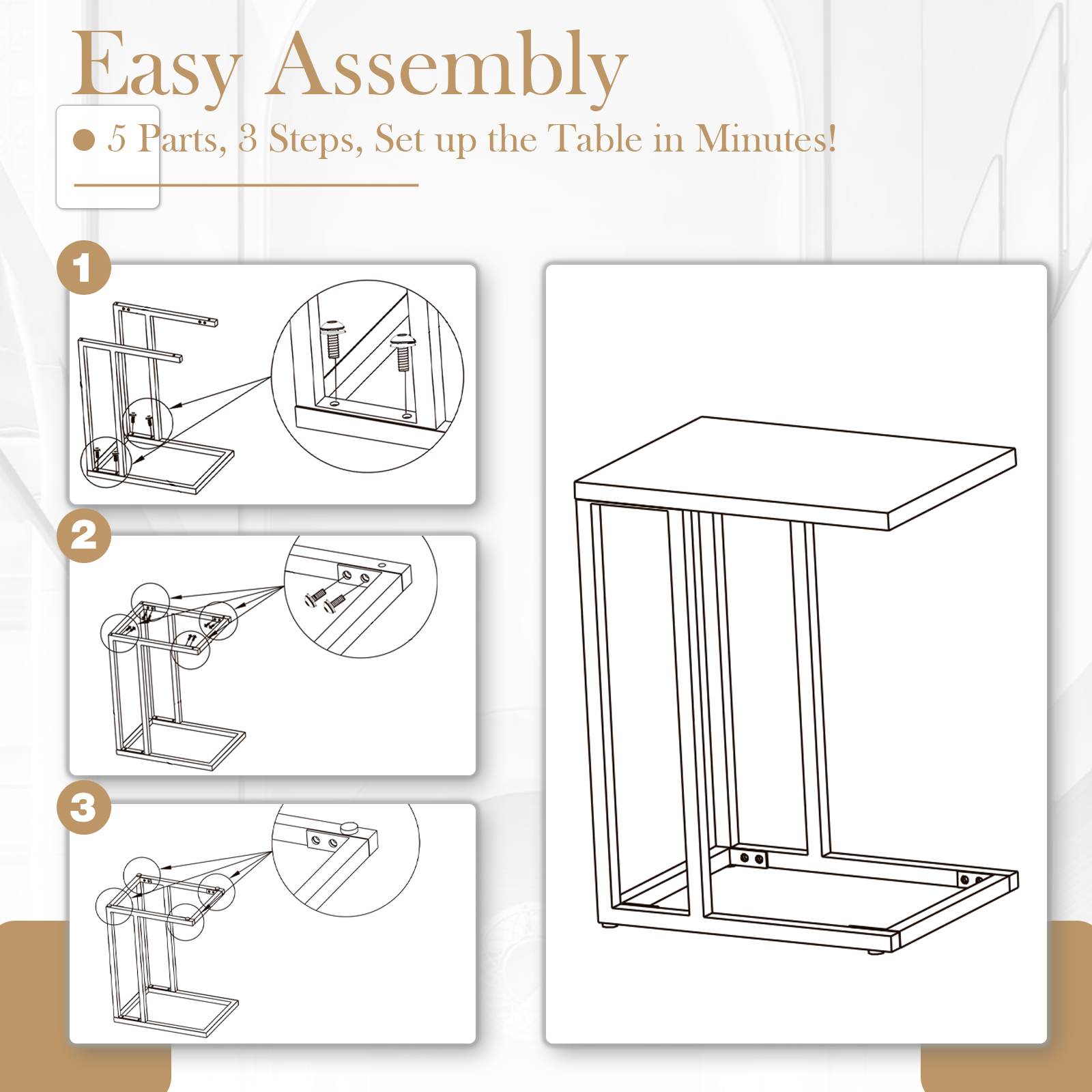 Easy Assembly

● 5 Parts, 3 Steps, Set up the Table in Minutes!

1

2

3