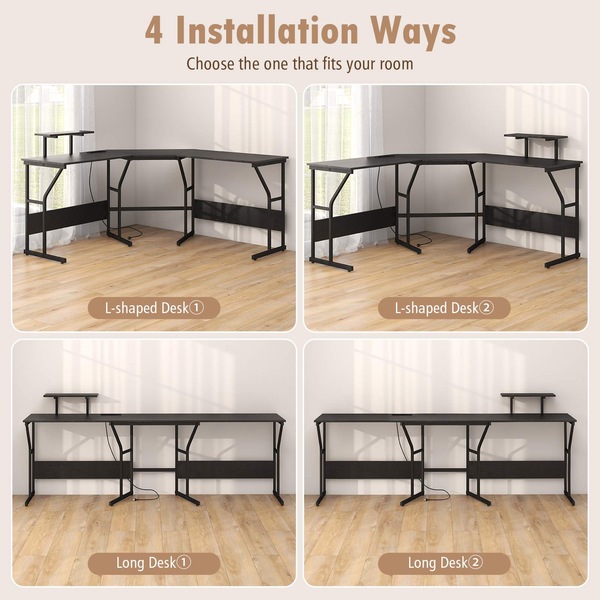 4 Installation Ways

Choose the one that fits your room

L-shaped Desk①

L-shaped Desk②

Long Desk①

Long Desk②