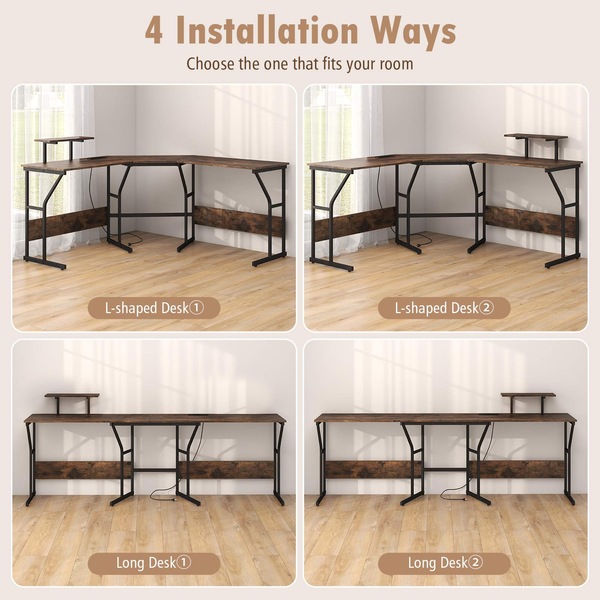 4 Installation Ways
Choose the one that fits your room

L-shaped Desk①

L-shaped Desk②

Long Desk①

Long Desk②