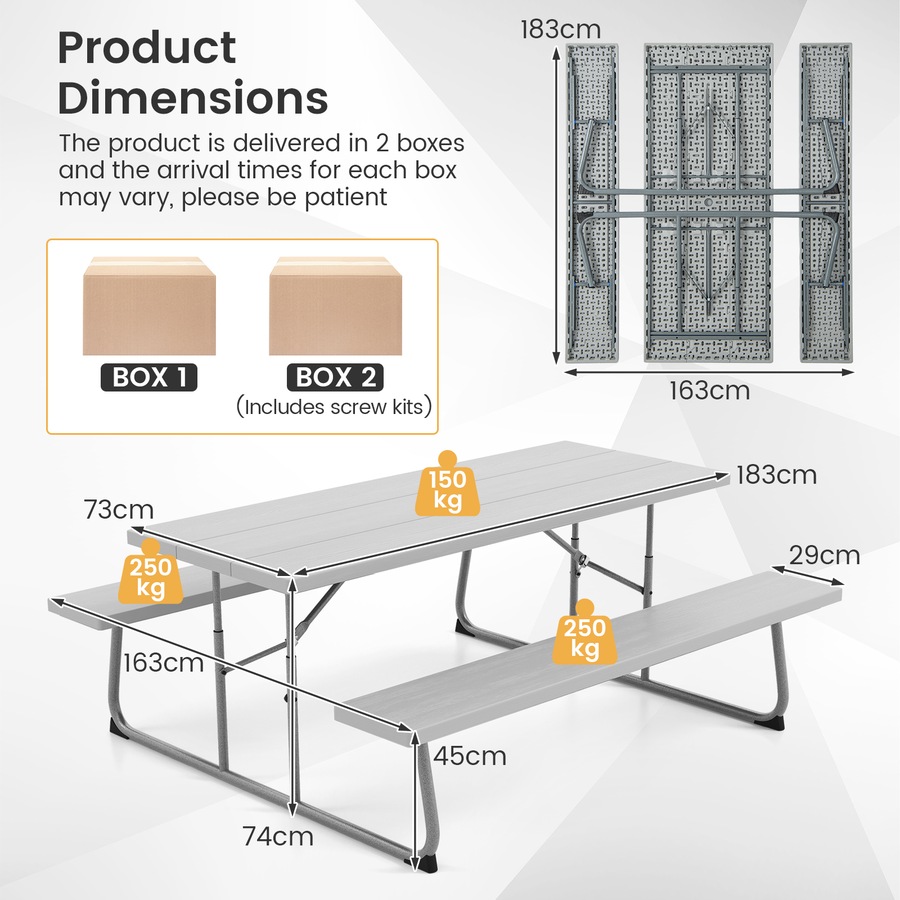 Product Dimensions

The product is delivered in 2 boxes and the arrival times for each box may vary, please be patient

BOX 1

BOX 2
(Includes screw kits)

183cm

163cm

150 kg

183cm

73cm

250 kg

29cm

250 kg

163cm

45cm

74cm