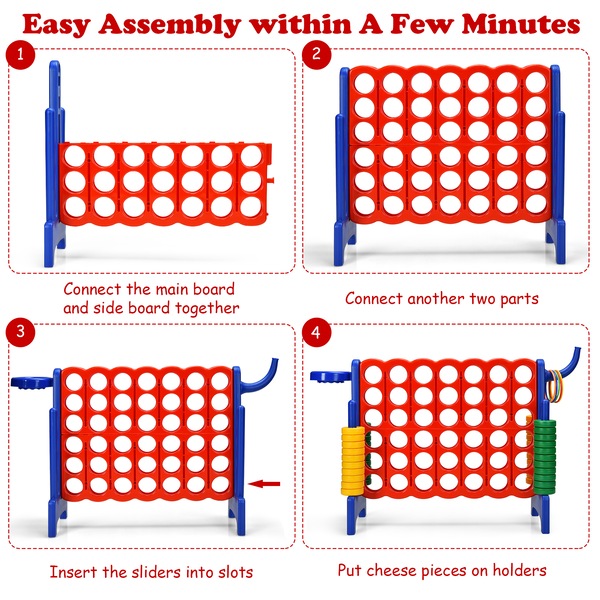 Easy Assembly within A Few Minutes

1

Connect the main board and side board together

2

Connect another two parts

3

Insert the sliders into slots

4

Put cheese pieces on holders