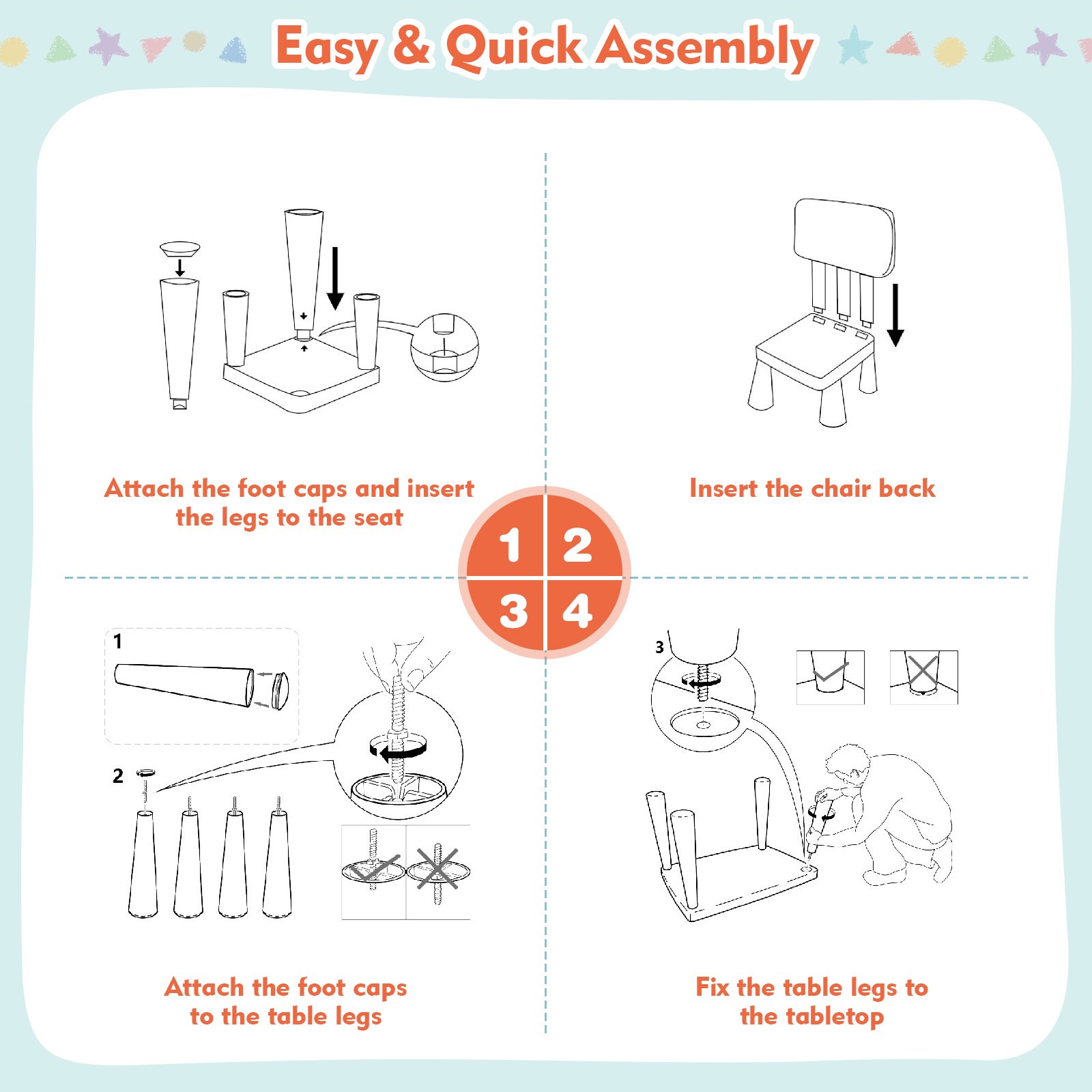 Easy & Quick Assembly

Attach the foot caps and insert the legs to the seat

Insert the chair back

1 2
3 4

1

2

Attach the foot caps to the table legs

3

Fix the table legs to the tabletop