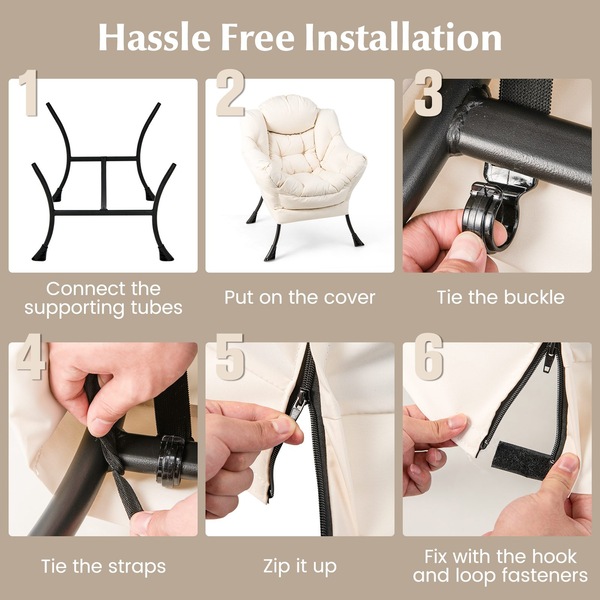 Hassle Free Installation

1

Connect the supporting tubes

2

Put on the cover

3

Tie the buckle

4

Tie the straps

5

Zip it up

6

Fix with the hook and loop fasteners