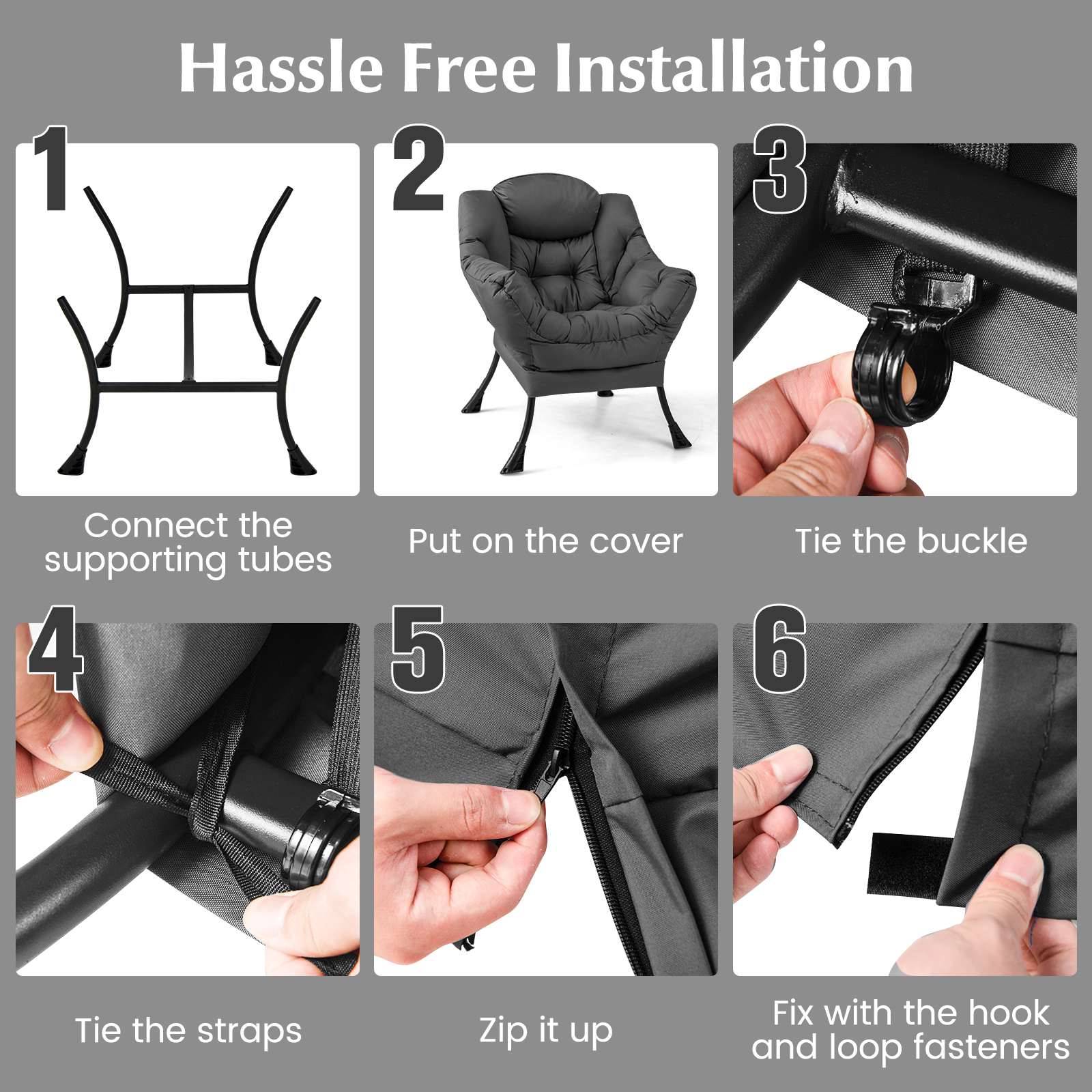 Hassle Free Installation

1

Connect the supporting tubes

2

Put on the cover

3

Tie the buckle

4

Tie the straps

5

Zip it up

6

Fix with the hook and loop fasteners