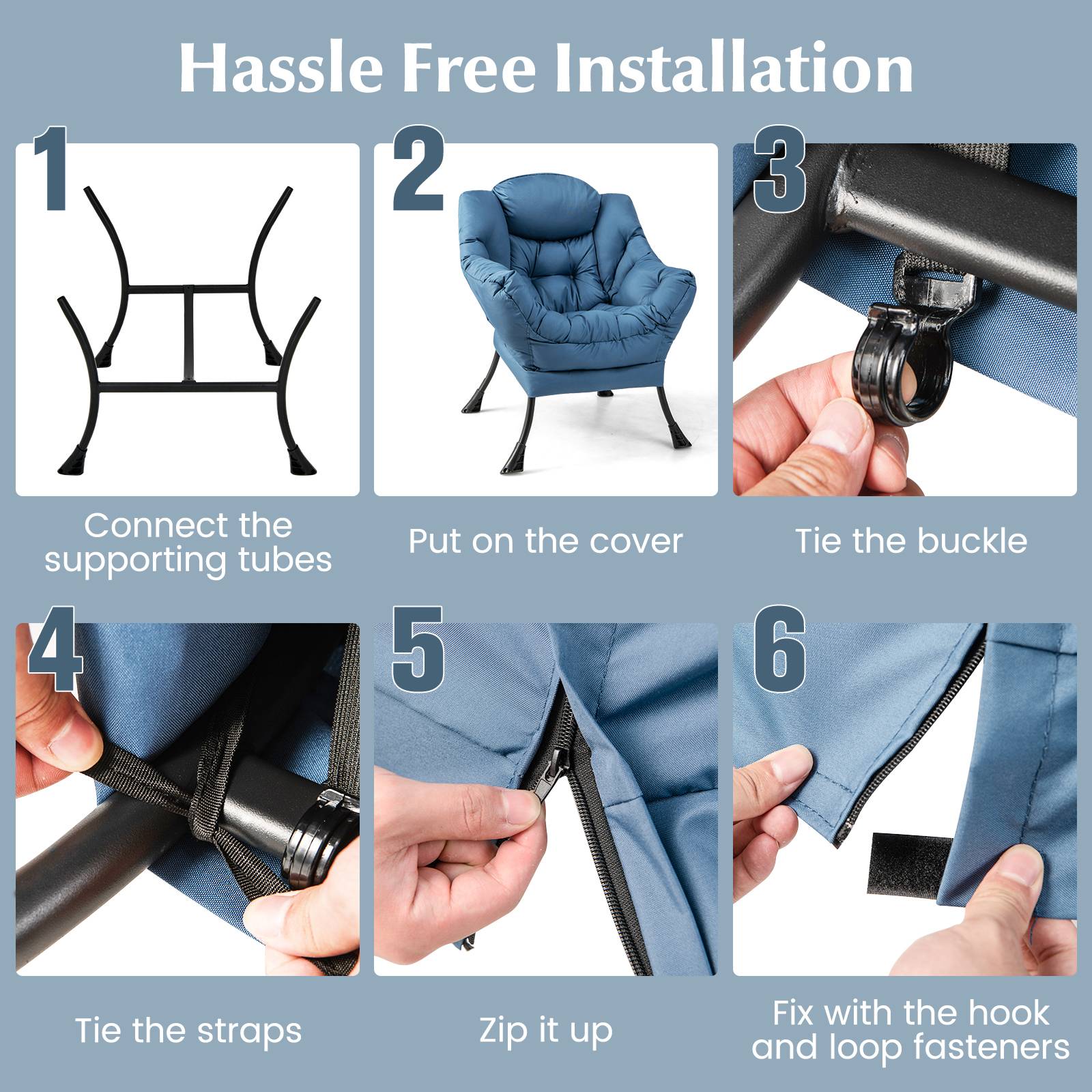 Hassle Free Installation

1

Connect the supporting tubes

2

Put on the cover

3

Tie the buckle

4

Tie the straps

5

Zip it up

6

Fix with the hook and loop fasteners