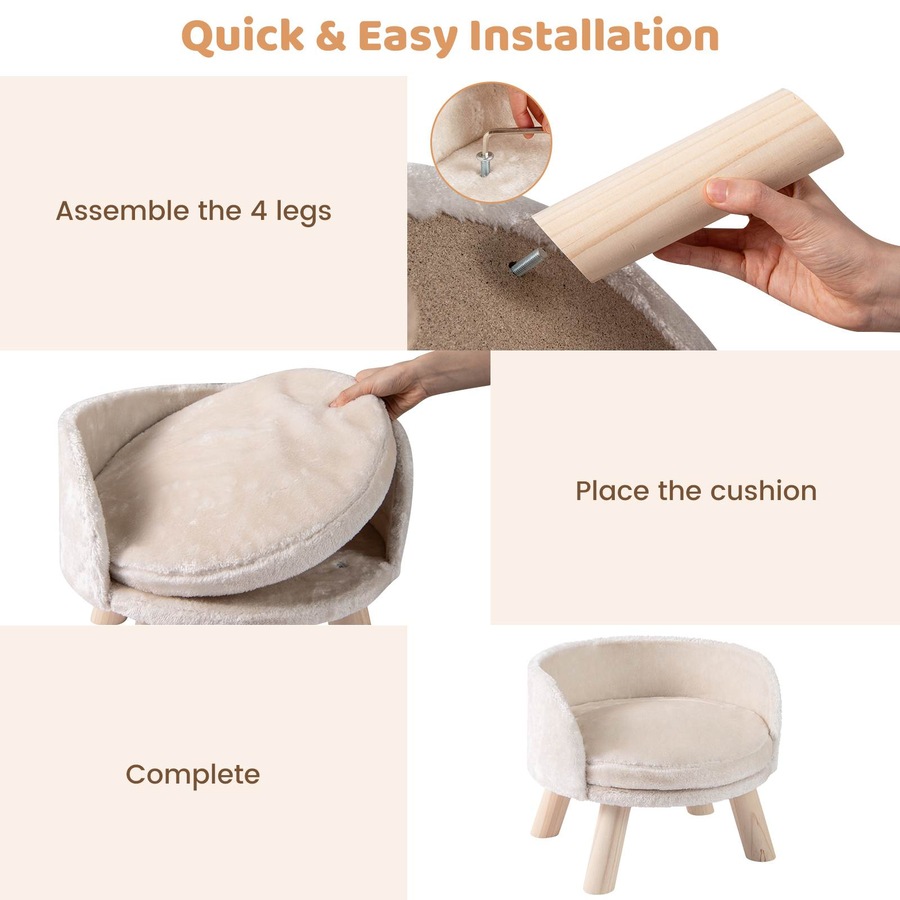 Quick & Easy Installation

Assemble the 4 legs

Place the cushion

Complete