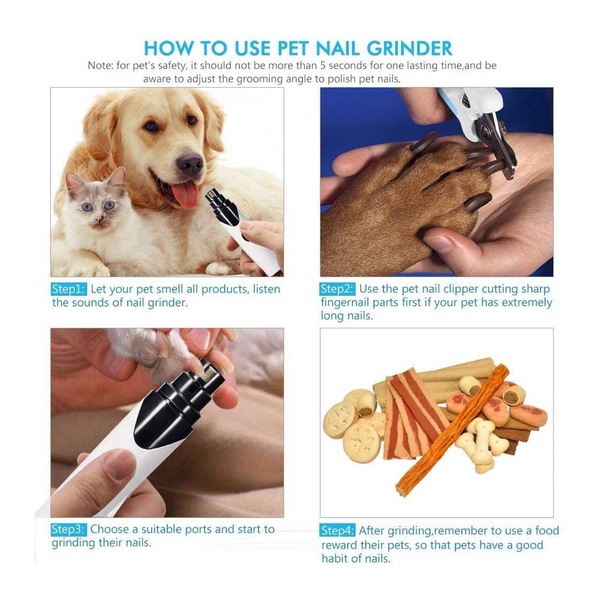 HOW TO USE PET NAIL GRINDER

Note: for pet's safety, it should not be more than 5 seconds for one lasting time,and be aware to adjust the grooming angle to polish pet nails.

Step1: Let your pet smell all products, listen the sounds of nail grinder.

Step2: Use the pet nail clipper cutting sharp fingernail parts first if your pet has extremely long nails.

Step3: Choose a suitable ports and start to grinding their nails.

Step4: After grinding,remember to use a food reward their pets, so that pets have a good habit of nails.