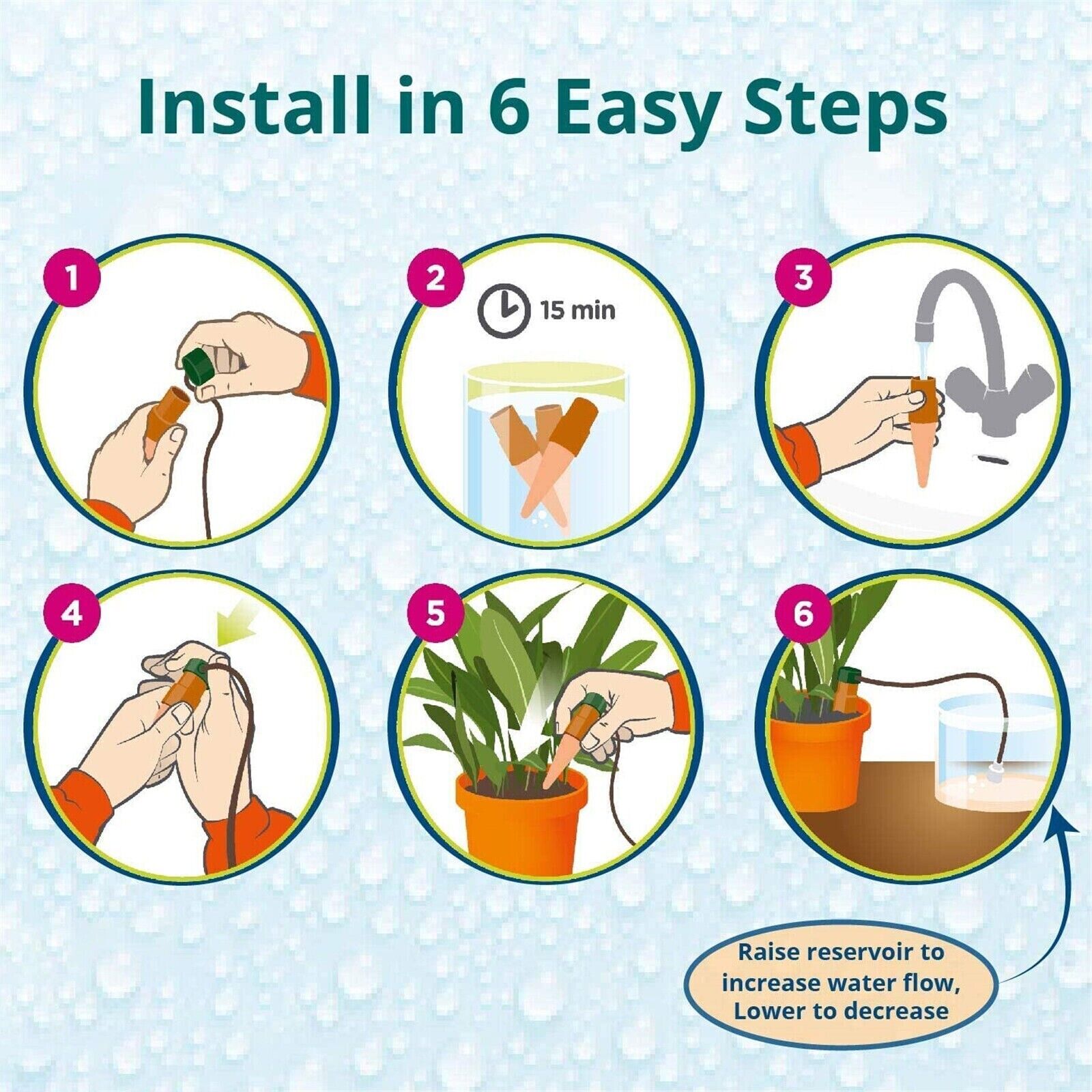 Install in 6 Easy Steps

1

2

15 min

3

4

5

6

Raise reservoir to increase water flow, Lower to decrease