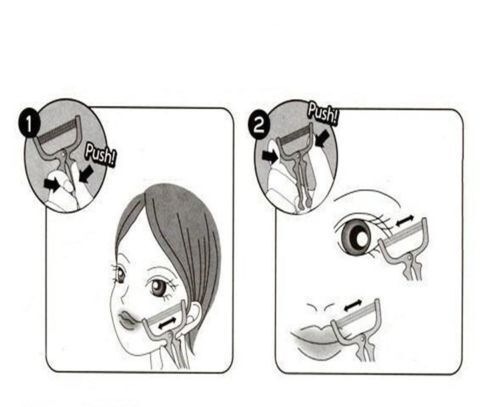 1
Push!

2
Push!