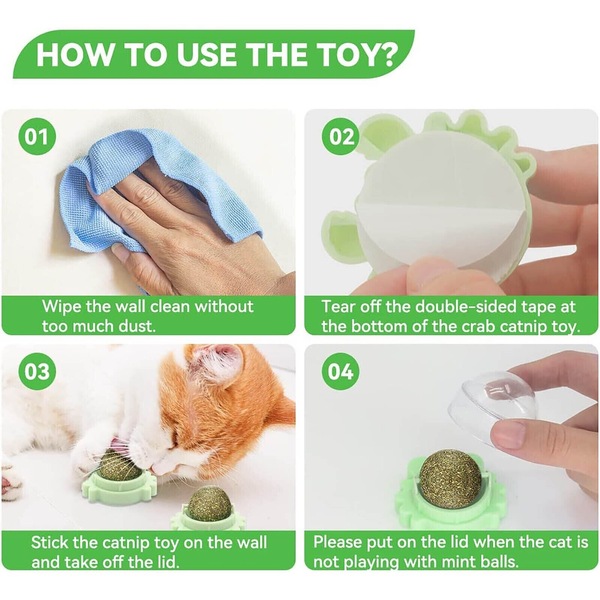 HOW TO USE THE TOY?

01

Wipe the wall clean without too much dust.

02

Tear off the double-sided tape at the bottom of the crab catnip toy.

03

Stick the catnip toy on the wall and take off the lid.

04

Please put on the lid when the cat is not playing with mint balls.