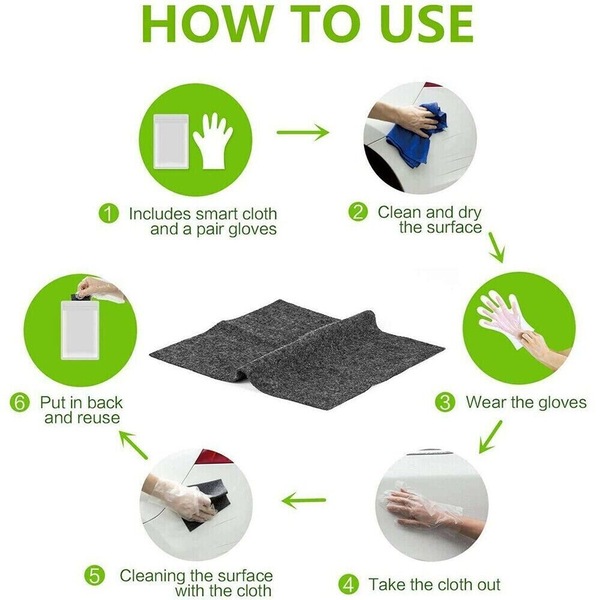 HOW TO USE

1 Includes smart cloth and a pair gloves

2 Clean and dry the surface

3 Wear the gloves

4 Take the cloth out

5 Cleaning the surface with the cloth

6 Put in back and reuse