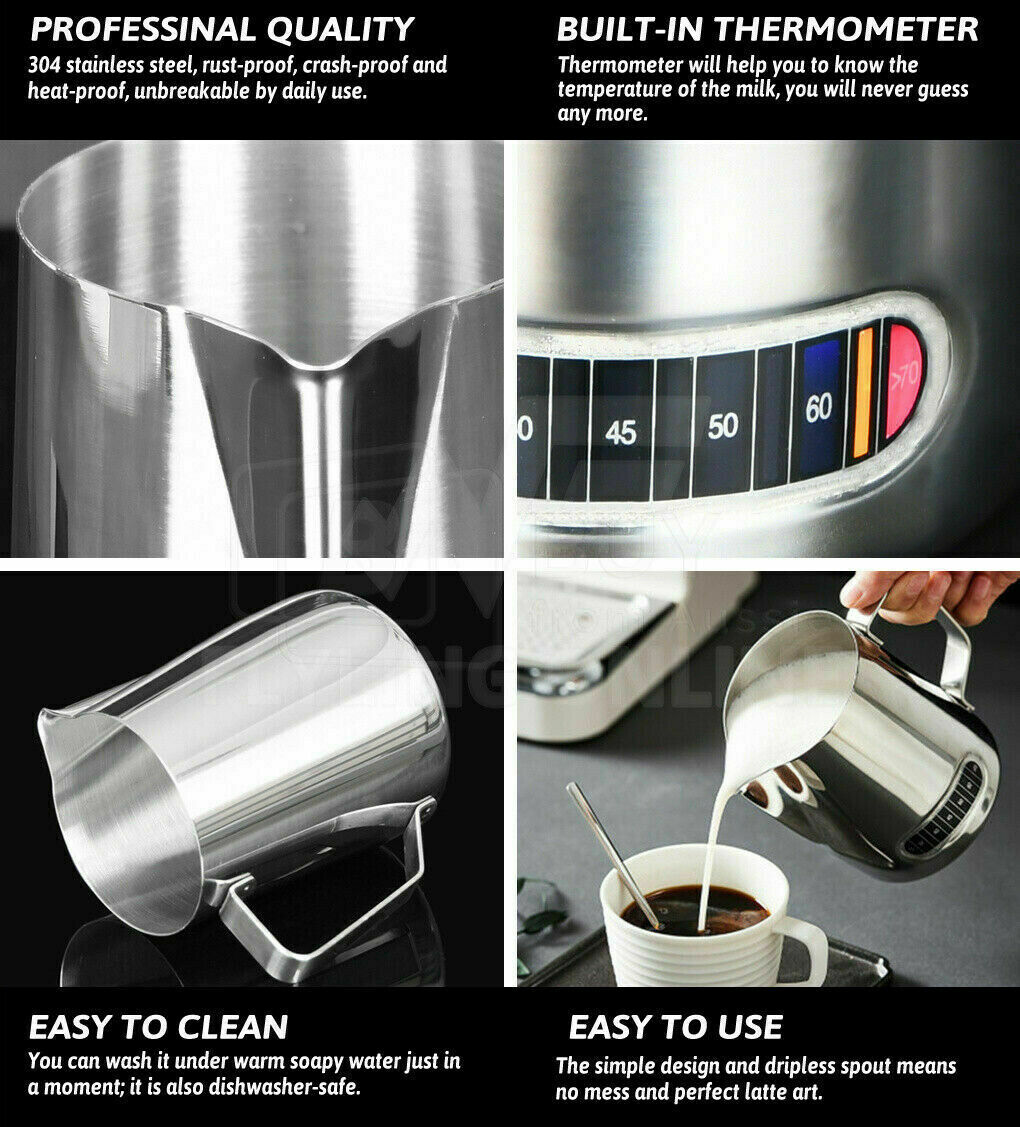 PROFESSINAL QUALITY

304 stainless steel, rust-proof, crash-proof and heat-proof, unbreakable by daily use.

BUILT-IN THERMOMETER

Thermometer will help you to know the temperature of the milk, you will never guess any more.

0 45 50 60 >70

EASY TO CLEAN

You can wash it under warm soapy water just in a moment; it is also dishwasher-safe.

EASY TO USE

The simple design and dripless spout means no mess and perfect latte art.