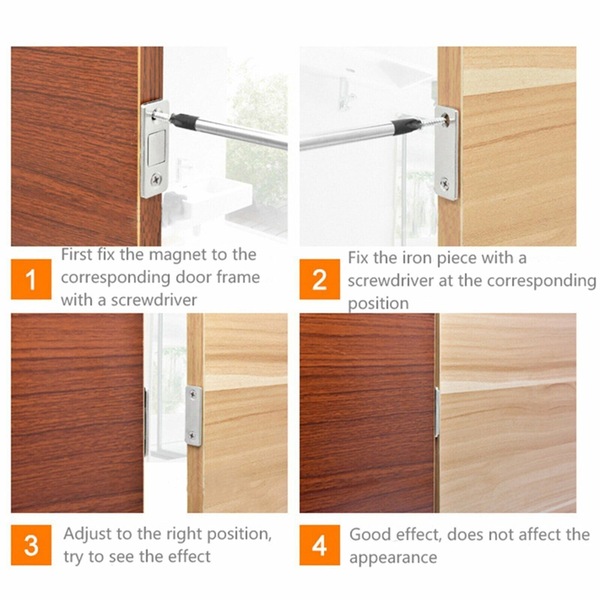 1
First fix the magnet to the corresponding door frame with a screwdriver

2
Fix the iron piece with a screwdriver at the corresponding position

3
Adjust to the right position, try to see the effect

4
Good effect, does not affect the appearance