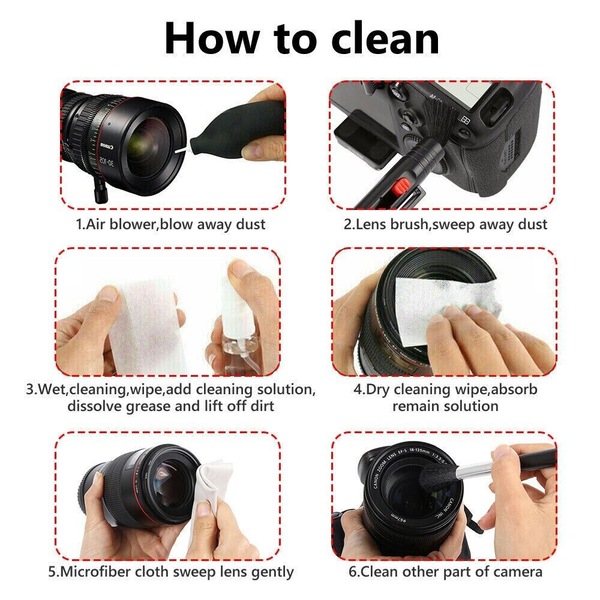 How to clean

1.Air blower,blow away dust

2.Lens brush,sweep away dust

3.Wet,cleaning,wipe,add cleaning solution, dissolve grease and lift off dirt

4.Dry cleaning wipe,absorb remain solution

5.Microfiber cloth sweep lens gently

6.Clean other part of camera