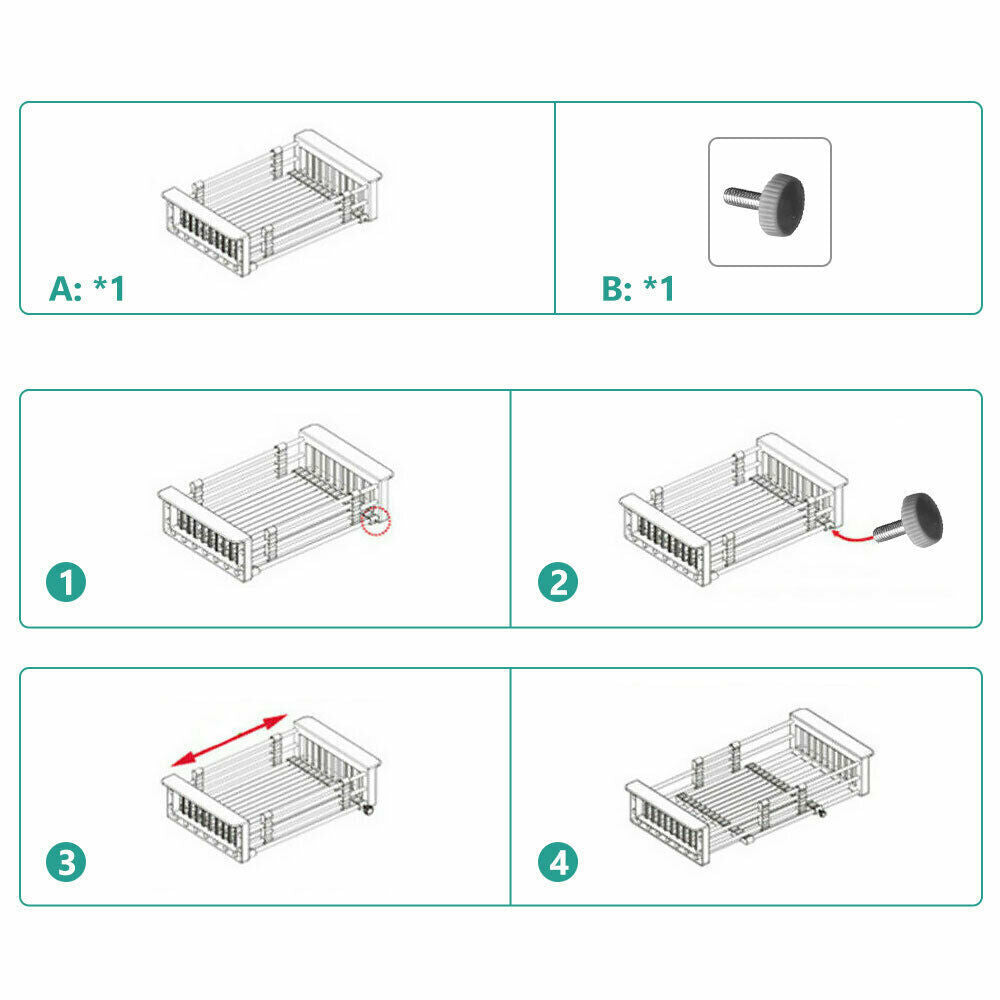 A: *1

B: *1

1

2

3

4