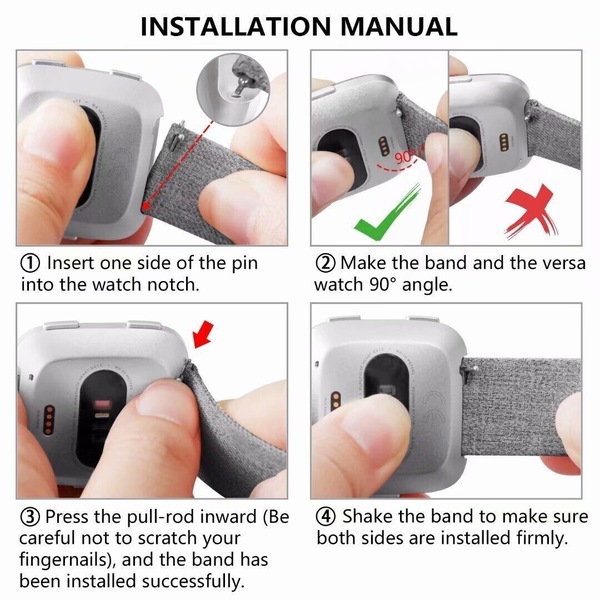 INSTALLATION MANUAL

90°

① Insert one side of the pin into the watch notch.

② Make the band and the versa watch 90° angle.

③ Press the pull-rod inward (Be careful not to scratch your fingernails), and the band has been installed successfully.

④ Shake the band to make sure both sides are installed firmly.