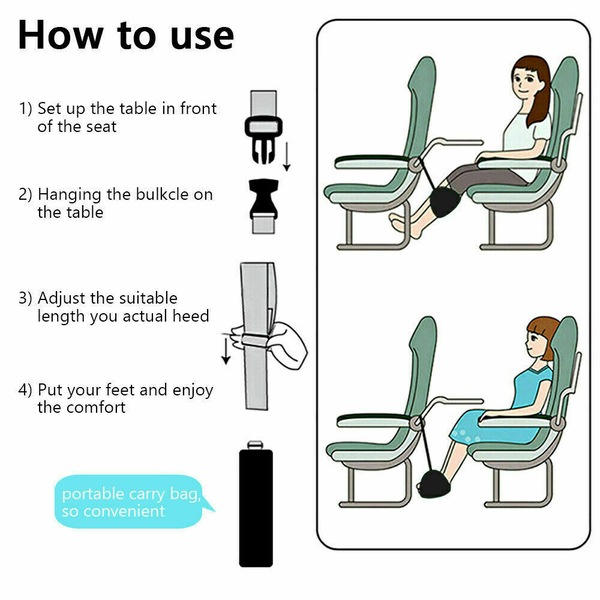 How to use

1) Set up the table in front of the seat

2) Hanging the bulkcle on the table

3) Adjust the suitable length you actual heed

4) Put your feet and enjoy the comfort

portable carry bag, so convenient