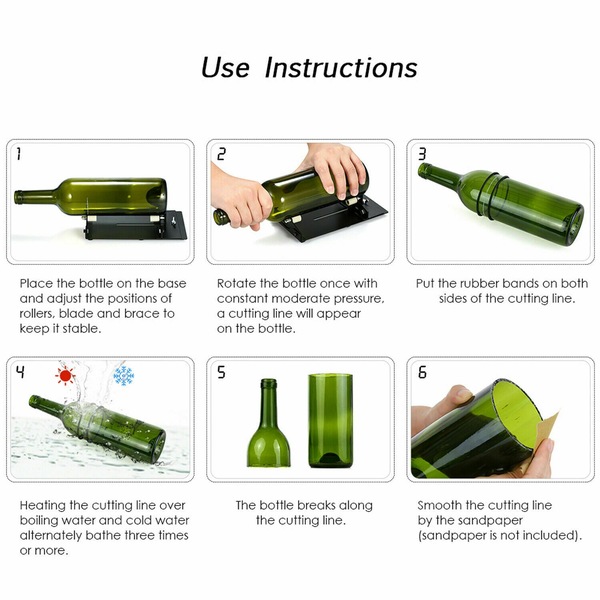 Use Instructions

1

Place the bottle on the base and adjust the positions of rollers, blade and brace to keep it stable.

2

Rotate the bottle once with constant moderate pressure, a cutting line will appear on the bottle.

3

Put the rubber bands on both sides of the cutting line.

4

Heating the cutting line over boiling water and cold water alternately bathe three times or more.

5

The bottle breaks along the cutting line.

6

Smooth the cutting line by the sandpaper (sandpaper is not included).