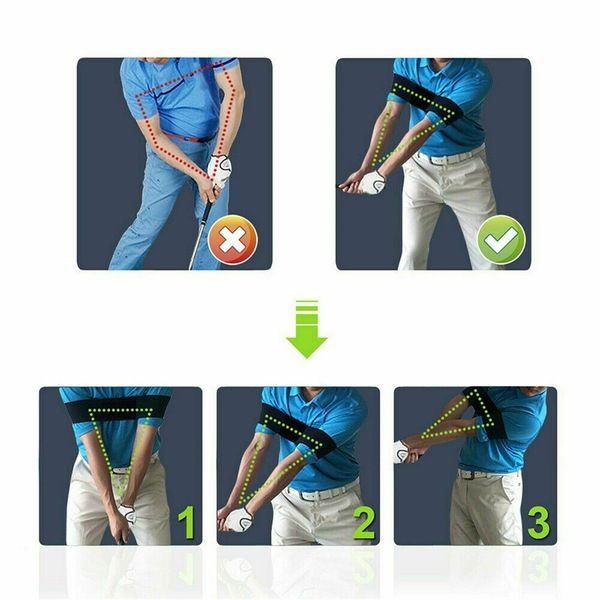 1

2

3