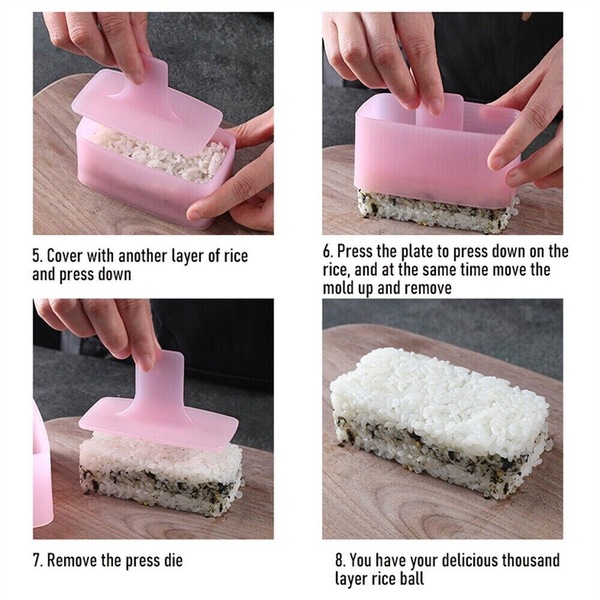 5. Cover with another layer of rice and press down

6. Press the plate to press down on the rice, and at the same time move the mold up and remove

7. Remove the press die

8. You have your delicious thousand layer rice ball