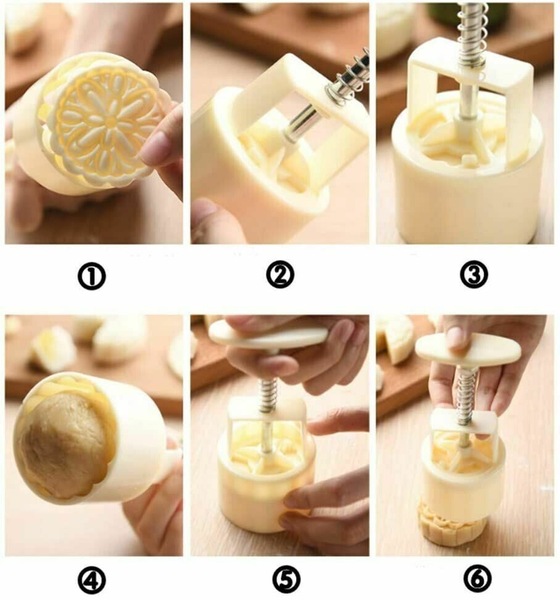 ①
②
③
④
⑤
⑥