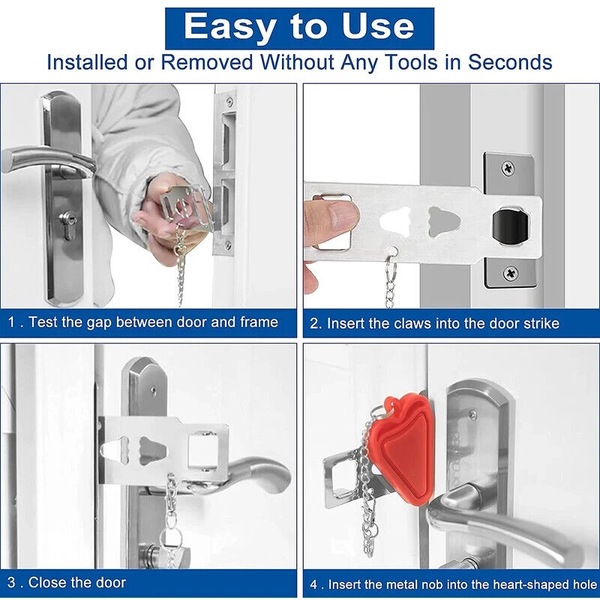 Easy to Use

Installed or Removed Without Any Tools in Seconds

1 . Test the gap between door and frame

2. Insert the claws into the door strike

3 . Close the door

4 . Insert the metal nob into the heart-shaped hole