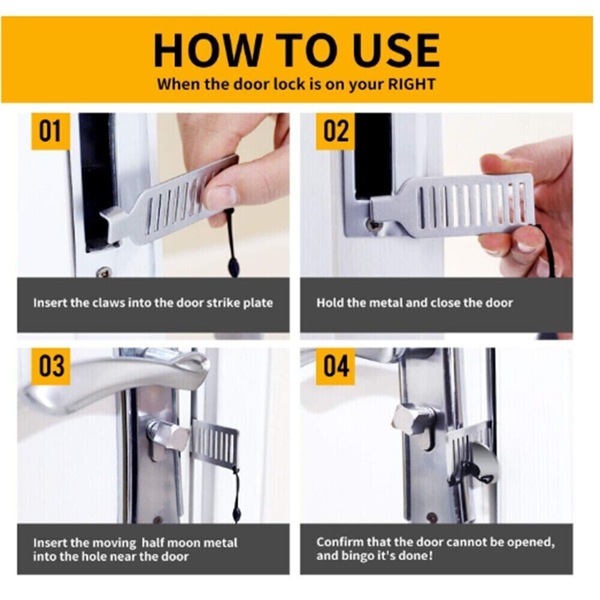 HOW TO USE
When the door lock is on your RIGHT

01
Insert the claws into the door strike plate

02
Hold the metal and close the door

03
Insert the moving half moon metal into the hole near the door

04
Confirm that the door cannot be opened, and bingo it's done!