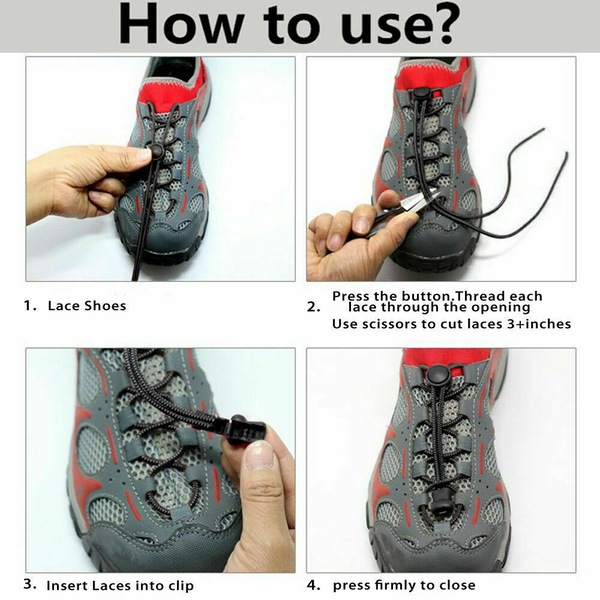 How to use?

1. Lace Shoes

2. Press the button.Thread each lace through the opening
Use scissors to cut laces 3+inches

3. Insert Laces into clip

4. press firmly to close