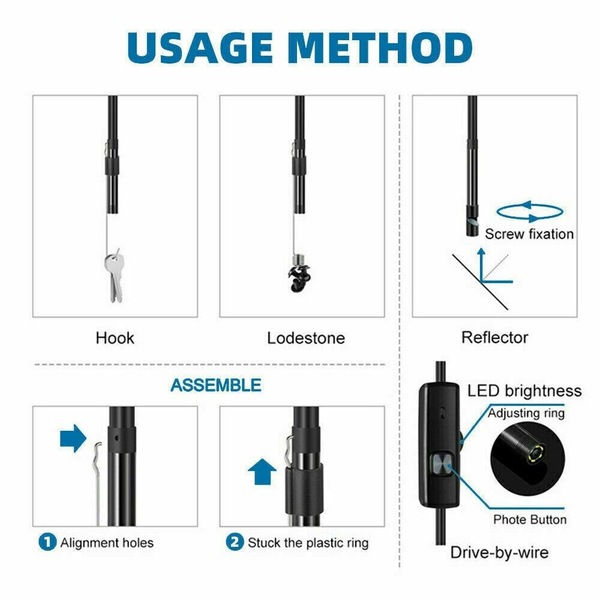 USAGE METHOD

Hook

Lodestone

Screw fixation

Reflector

ASSEMBLE

1 Alignment holes

2 Stuck the plastic ring

LED brightness
Adjusting ring

Phote Button

Drive-by-wire