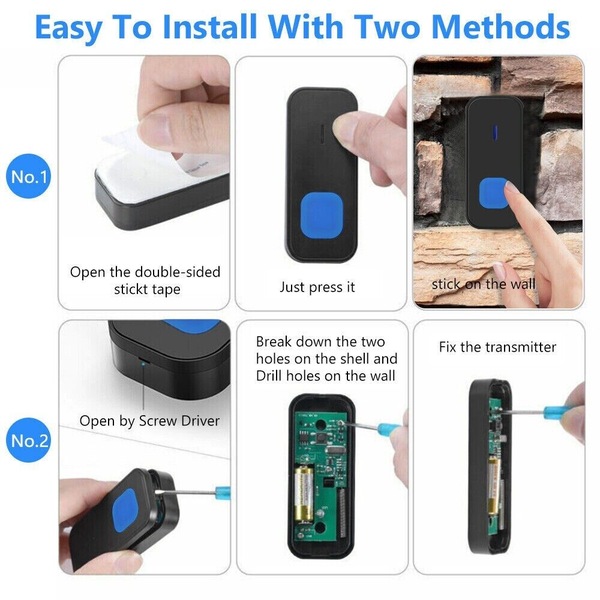 Easy To Install With Two Methods

No.1

Open the double-sided stickt tape

Just press it

stick on the wall

No.2

Open by Screw Driver

Break down the two holes on the shell and Drill holes on the wall

Fix the transmitter