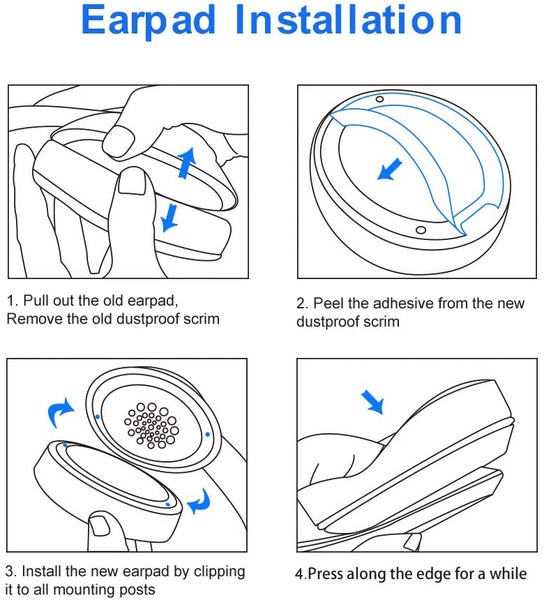 Earpad Installation

1. Pull out the old earpad, Remove the old dustproof scrim

2. Peel the adhesive from the new dustproof scrim

3. Install the new earpad by clipping it to all mounting posts

4.Press along the edge for a while