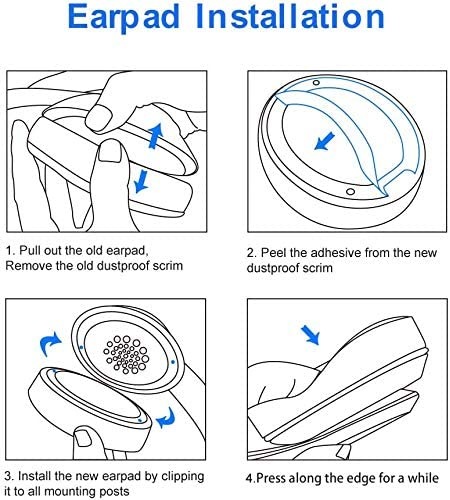 Earpad Installation

1. Pull out the old earpad, Remove the old dustproof scrim

2. Peel the adhesive from the new dustproof scrim

3. Install the new earpad by clipping it to all mounting posts

4.Press along the edge for a while