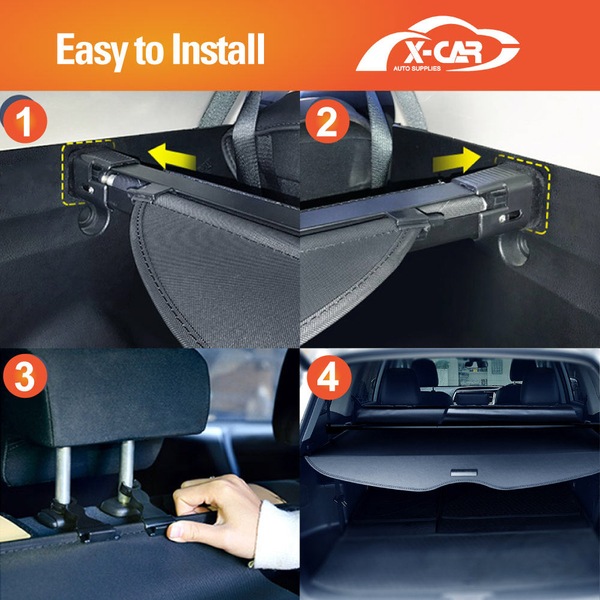 Easy to Install

X-CAR
AUTO SUPPLIES

1

2

3

4