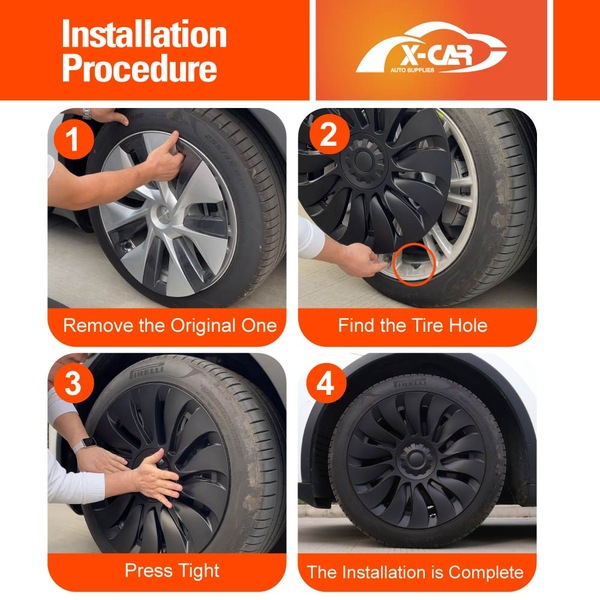 Installation Procedure

X-CAR
AUTO SUPPLIES

1
Remove the Original One

2
Find the Tire Hole

3
PIRELLI
Press Tight

4
PIRELLI
The Installation is Complete