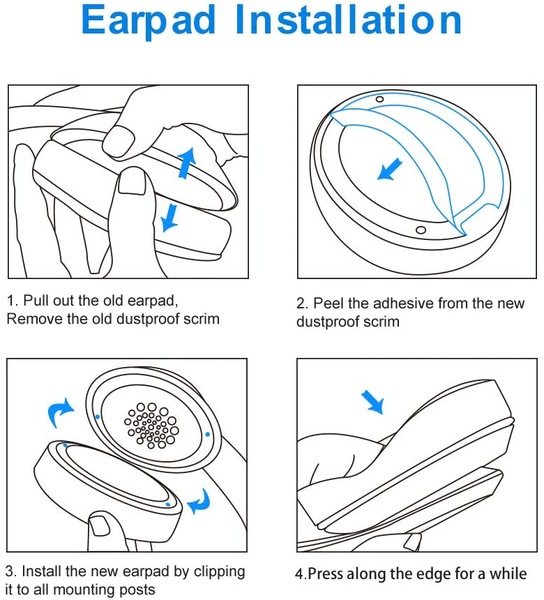 Earpad Installation

1. Pull out the old earpad, Remove the old dustproof scrim

2. Peel the adhesive from the new dustproof scrim

3. Install the new earpad by clipping it to all mounting posts

4.Press along the edge for a while