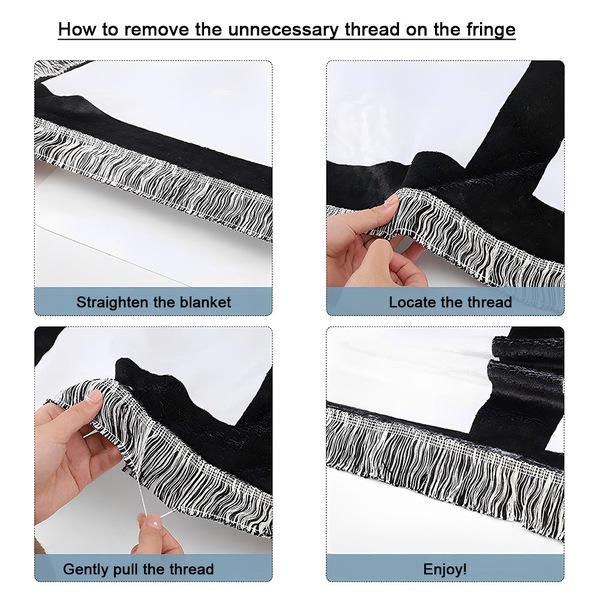 How to remove the unnecessary thread on the fringe

Straighten the blanket

Locate the thread

Gently pull the thread

Enjoy!