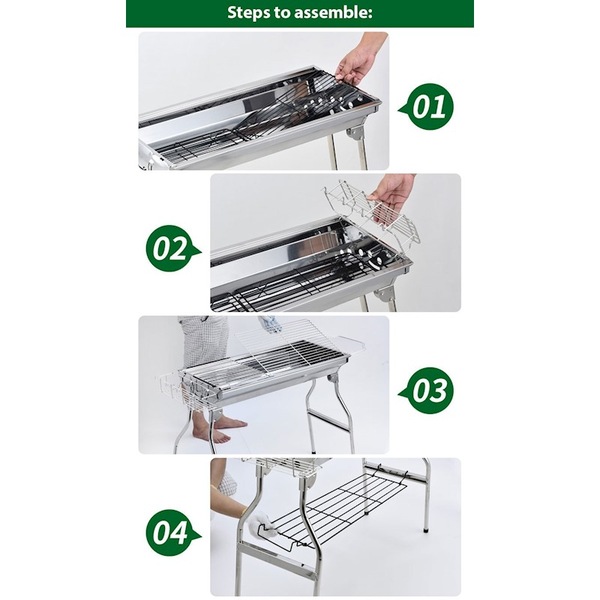 Steps to assemble:

01

02

03

04