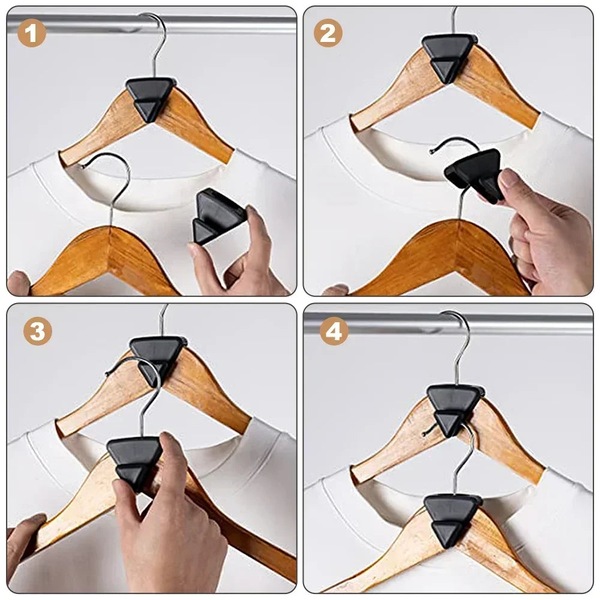 1

2

3

4